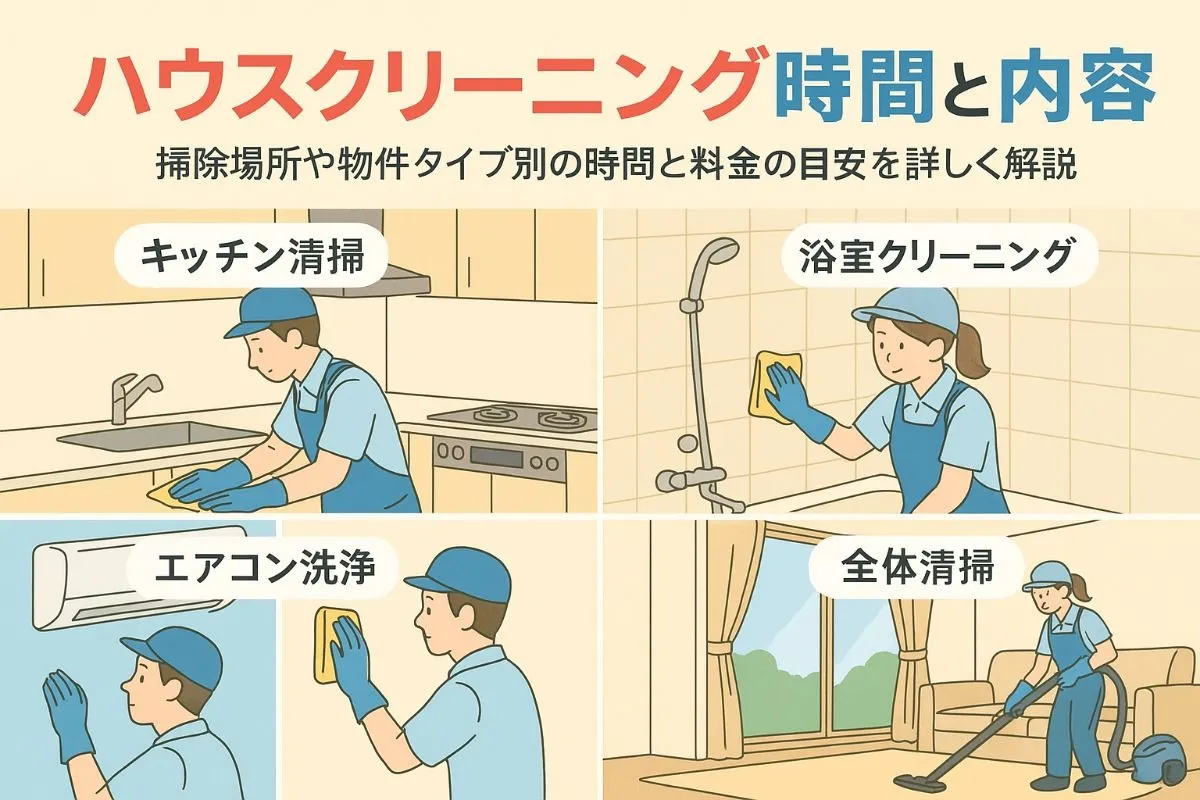 ハウスクリーニング時間と内容

掃除場所や物件タイプ別の時間と料金の目安を詳しく解説

キッチン清掃

浴室クリーニング

エアコン洗浄

全体清掃